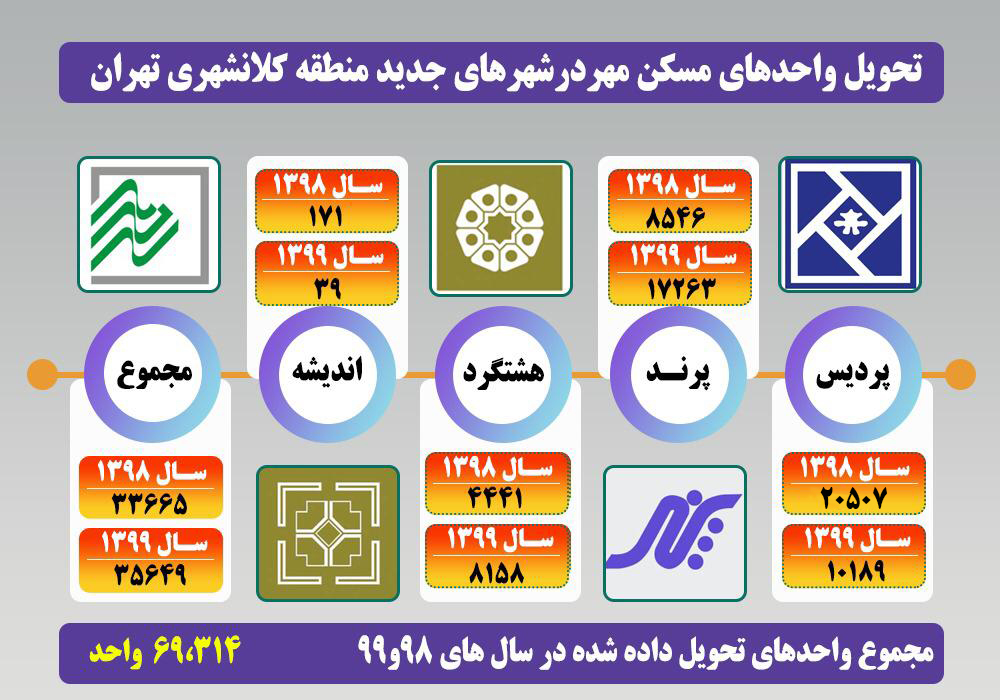 تحویل واحدهای مسکن مهر در شهرهای جدید منطقه کلانشهری تهران

پردیس
سال ۱۳۹۸
۲۰۵۰۷
سال ۱۳۹۹
۱۰۱۸۹

پرند
سال ۱۳۹۸
۸۵۴۶
سال ۱۳۹۹
۱۷۲۶۳

هشتگرد
سال ۱۳۹۸
۴۴۴۱
سال ۱۳۹۹
۸۱۵۸

اندیشه
سال ۱۳۹۸
۱۷۱
سال ۱۳۹۹
۳۹

مجموع
سال ۱۳۹۸
۳۳۶۶۵
سال ۱۳۹۹
۳۵۶۴۹

مجموع واحدهای تحویل داده شده در سال های ۹۸و۹۹
۶۹،۳۱۴ واحد