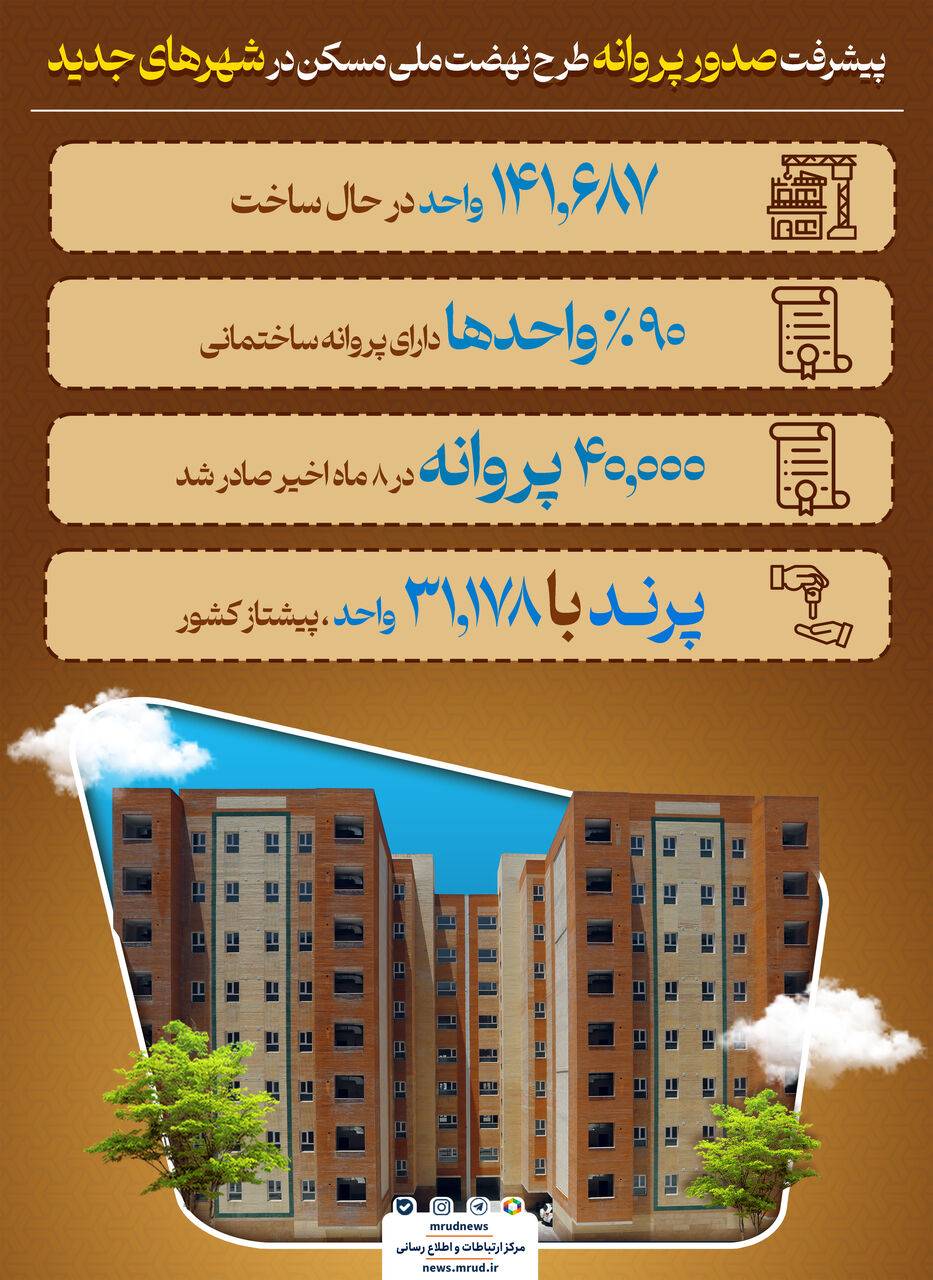 پیشرفت صدور پروانه طرح نهضت ملی مسکن در شهرهای جدید

۱۴۱,۶۸۷ واحد در حال ساخت

۹۰٪ واحدها دارای پروانه ساختمانی

۴۰,۰۰۰ پروانه در ۸ ماه اخیر صادر شد

پرند با ۳۱,۱۷۸ واحد، پیشتاز کشور

mrudnews
مرکز ارتباطات و اطلاع رسانی
news.mrud.ir